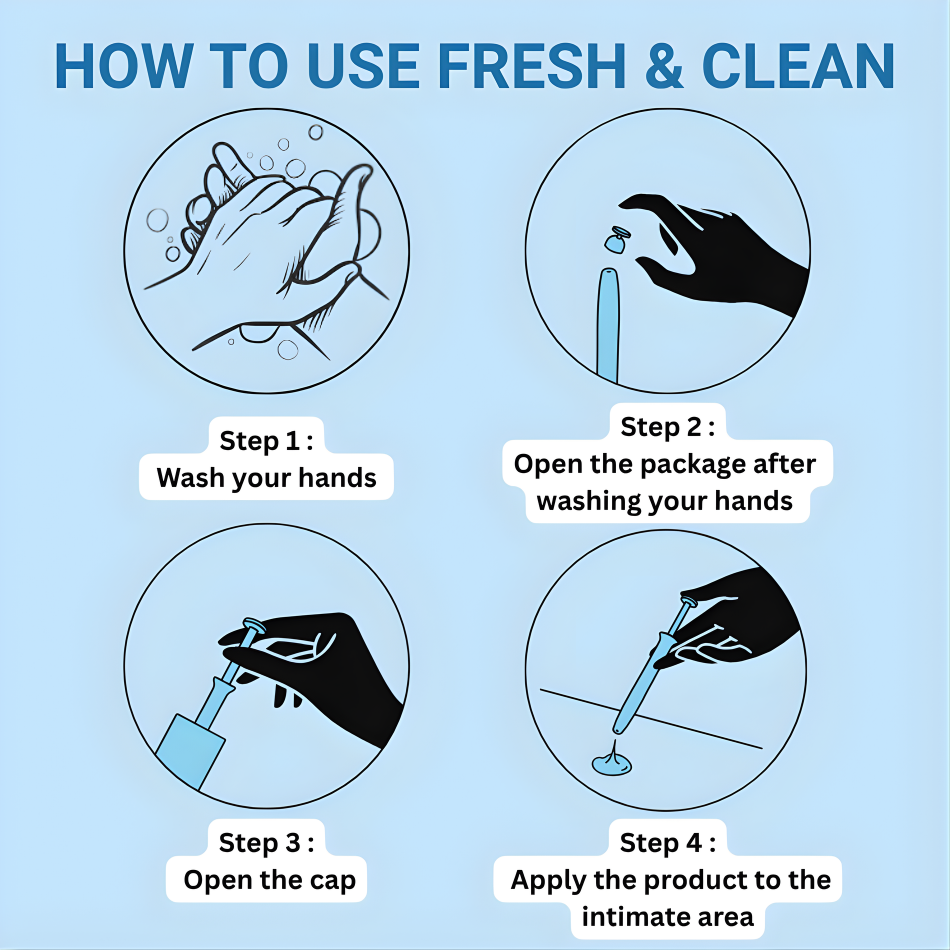 HOW TO USE FRESH & CLEAN

Step 1 :
Wash your hands

Step 2 :
Open the package after washing your hands

Step 3 :
Open the cap

Step 4 :
Apply the product to the intimate area